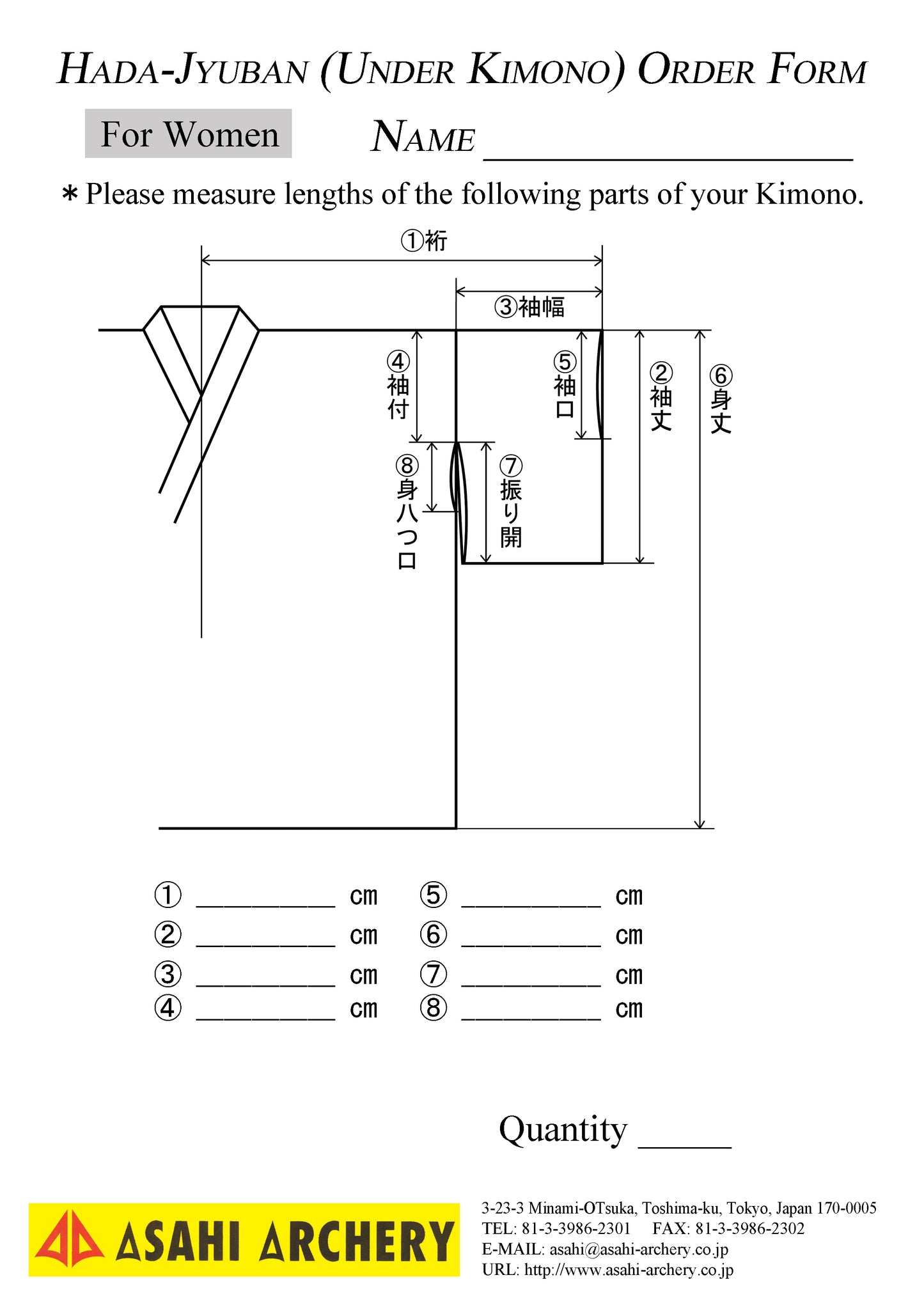 HADA-JYUBAN (UNDER KIMONO) ORDER FORM

For Women

NAME ____________________

＊Please measure lengths of the following parts of your Kimono.

①裄

③袖幅

④袖付

⑤袖口

②袖丈

⑥身丈

⑧身八つ口

⑦振り開

① __________ cm
② __________ cm
③ __________ cm
④ __________ cm

⑤ __________ cm
⑥ __________ cm
⑦ __________ cm
⑧ __________ cm

Quantity _____

ASAHI ARCHERY

3-23-3 Minami-OTsuka, Toshima-ku, Tokyo, Japan 170-0005
TEL: 81-3-3986-2301 FAX: 81-3-3986-2302
E-MAIL: asahi@asahi-archery.co.jp
URL: http://www.asahi-archery.co.jp